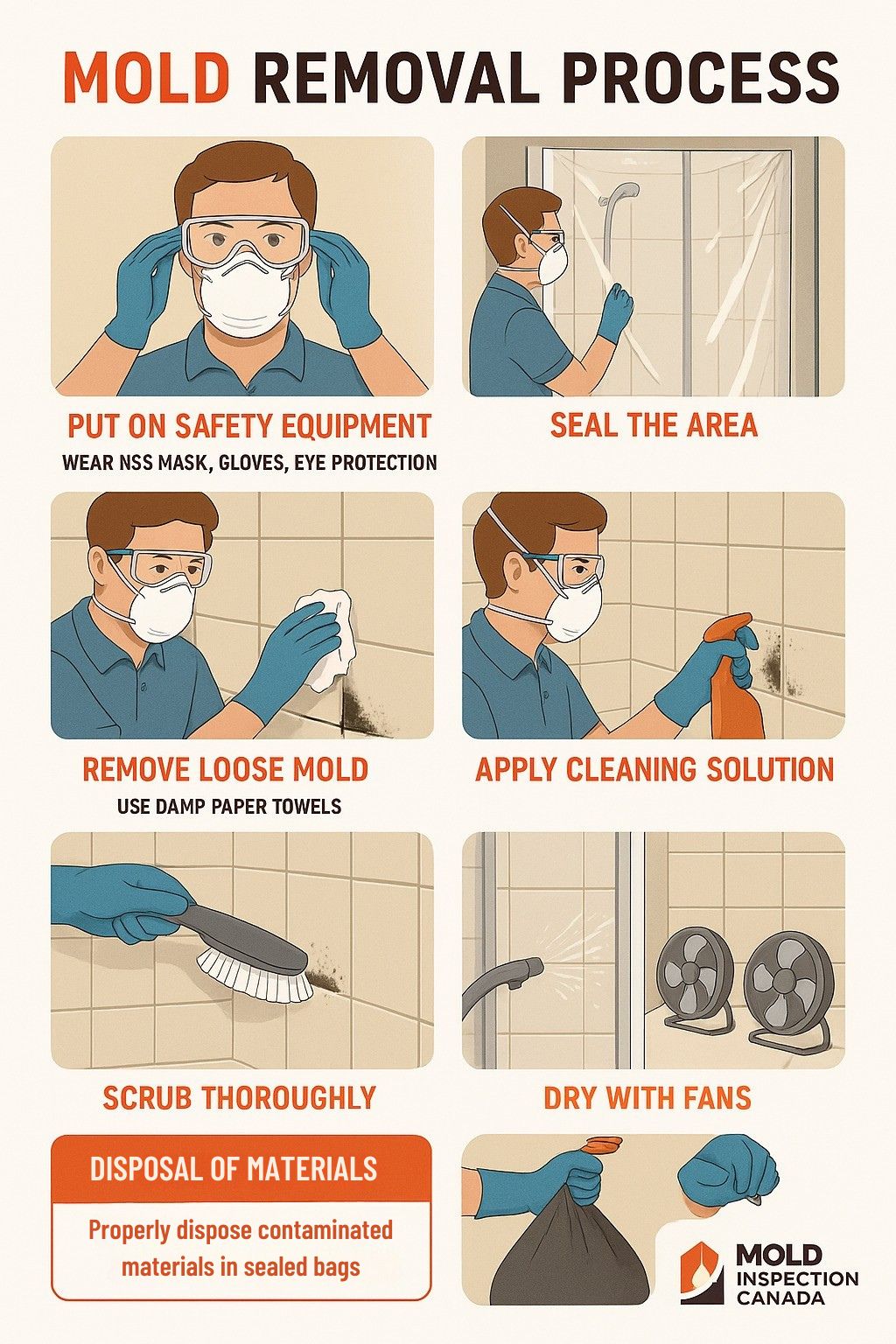 MOLD REMOVAL PROCESS

PUT ON SAFETY EQUIPMENT
WEAR NSS MASK, GLOVES, EYE PROTECTION

SEAL THE AREA

REMOVE LOOSE MOLD
USE DAMP PAPER TOWELS

APPLY CLEANING SOLUTION

SCRUB THOROUGHLY

DRY WITH FANS

DISPOSAL OF MATERIALS
Properly dispose contaminated materials in sealed bags

MOLD INSPECTION CANADA